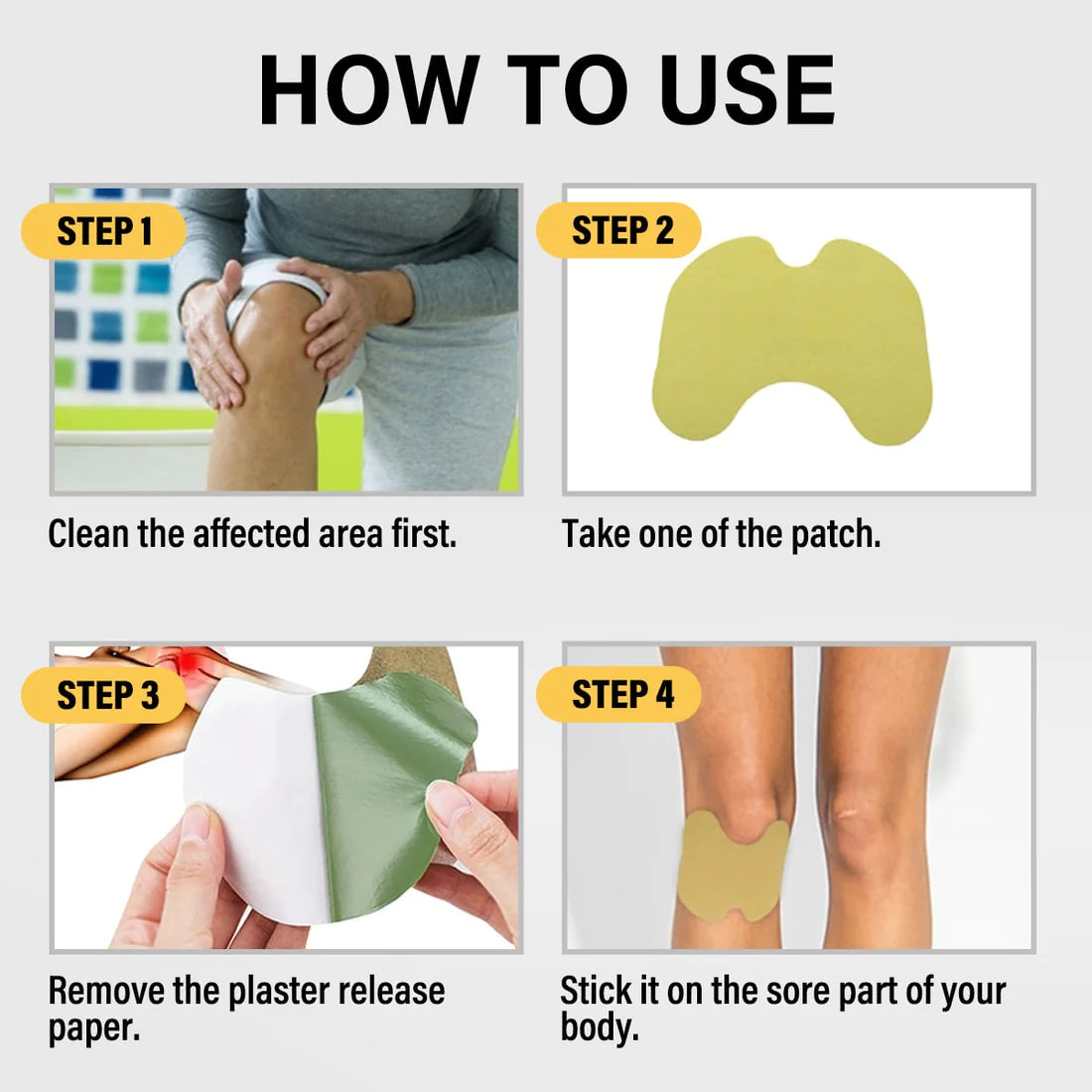 HOW TO USE

STEP 1

Clean the affected area first.

STEP 2

Take one of the patch.

STEP 3

Remove the plaster release paper.

STEP 4

Stick it on the sore part of your body.